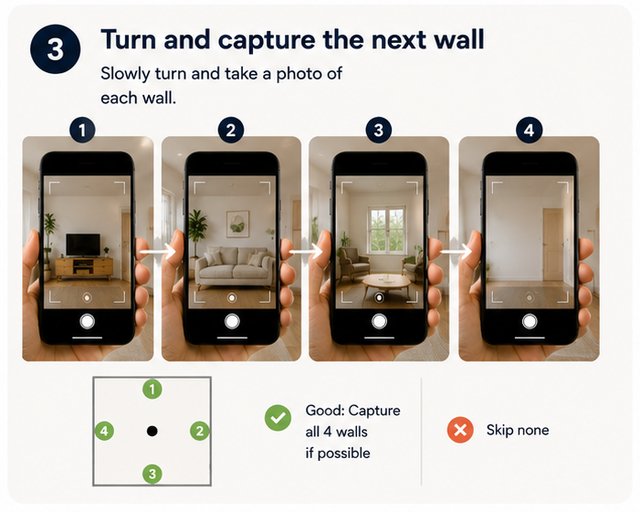 3

Turn and capture the next wall

Slowly turn and take a photo of each wall.

1 2 3 4

1
4 2
3

Good: Capture all 4 walls if possible

Skip none